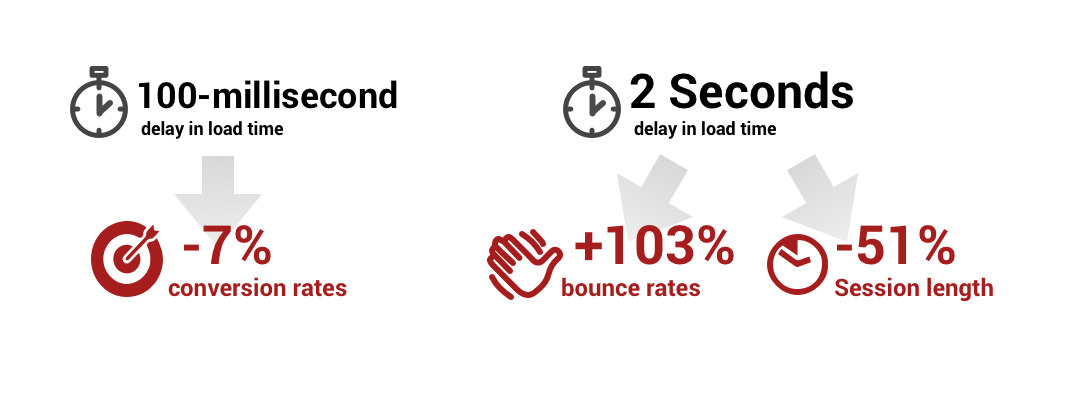 100-millisecond
delay in load time

-7%
conversion rates

2 Seconds
delay in load time

+103%
bounce rates

-51%
Session length