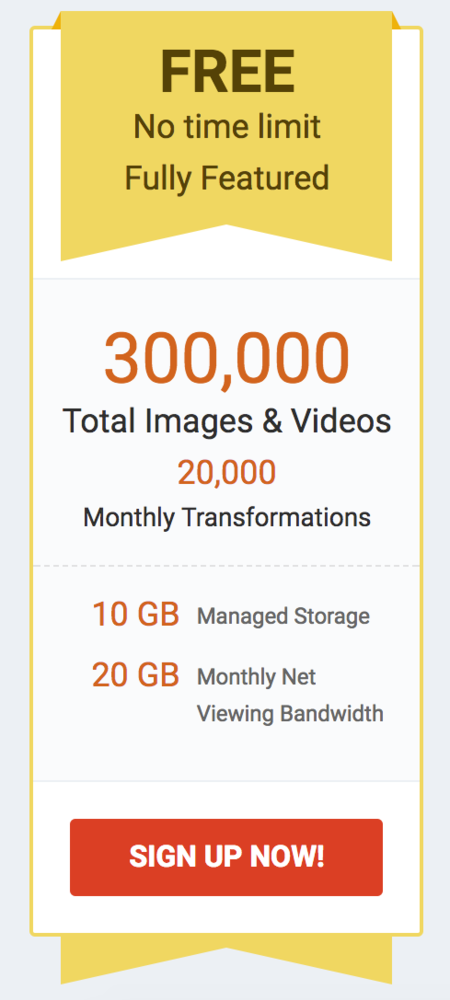 FREE
No time limit
Fully Featured

300,000
Total Images & Videos
20,000
Monthly Transformations

10 GB Managed Storage
20 GB Monthly Net Viewing Bandwidth

SIGN UP NOW!